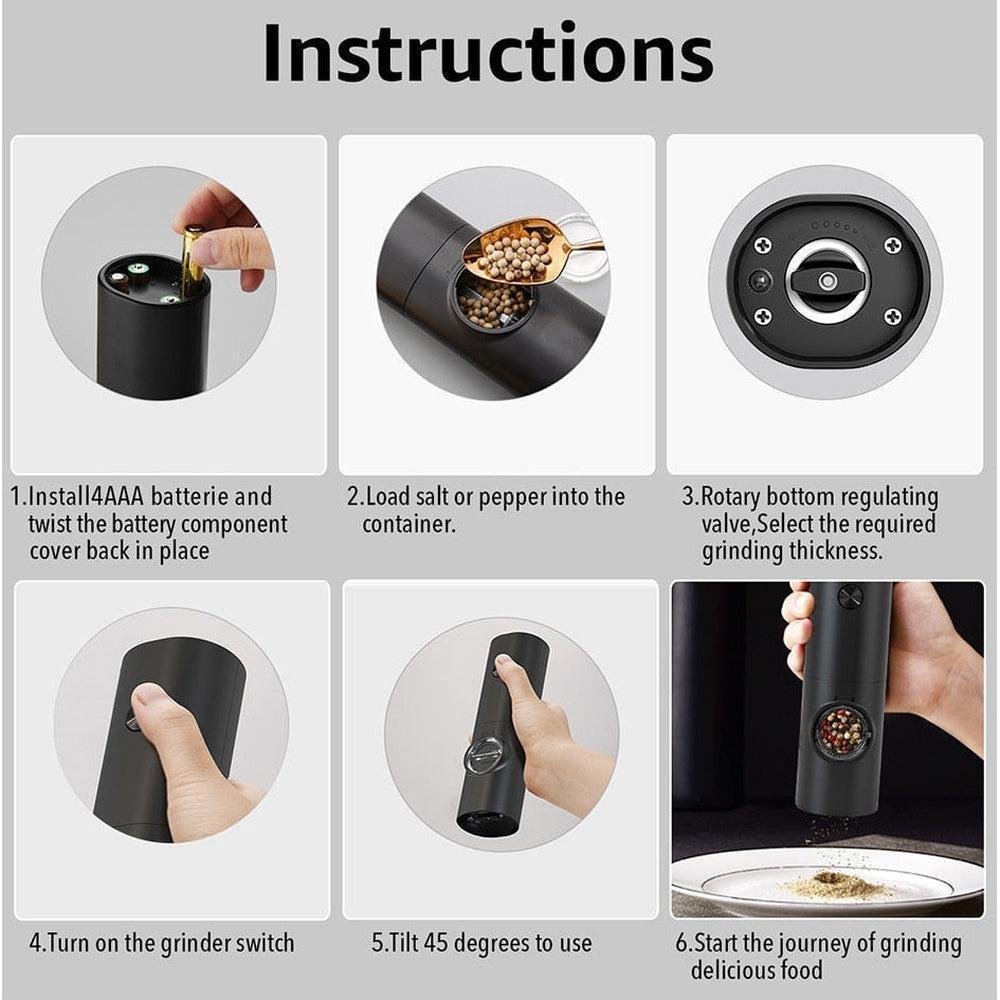 Instructions

1.Install4AAA batterie and twist the battery component cover back in place

2.Load salt or pepper into the container.

3.Rotary bottom regulating valve,Select the required grinding thickness.

4.Turn on the grinder switch

5.Tilt 45 degrees to use

6.Start the journey of grinding delicious food